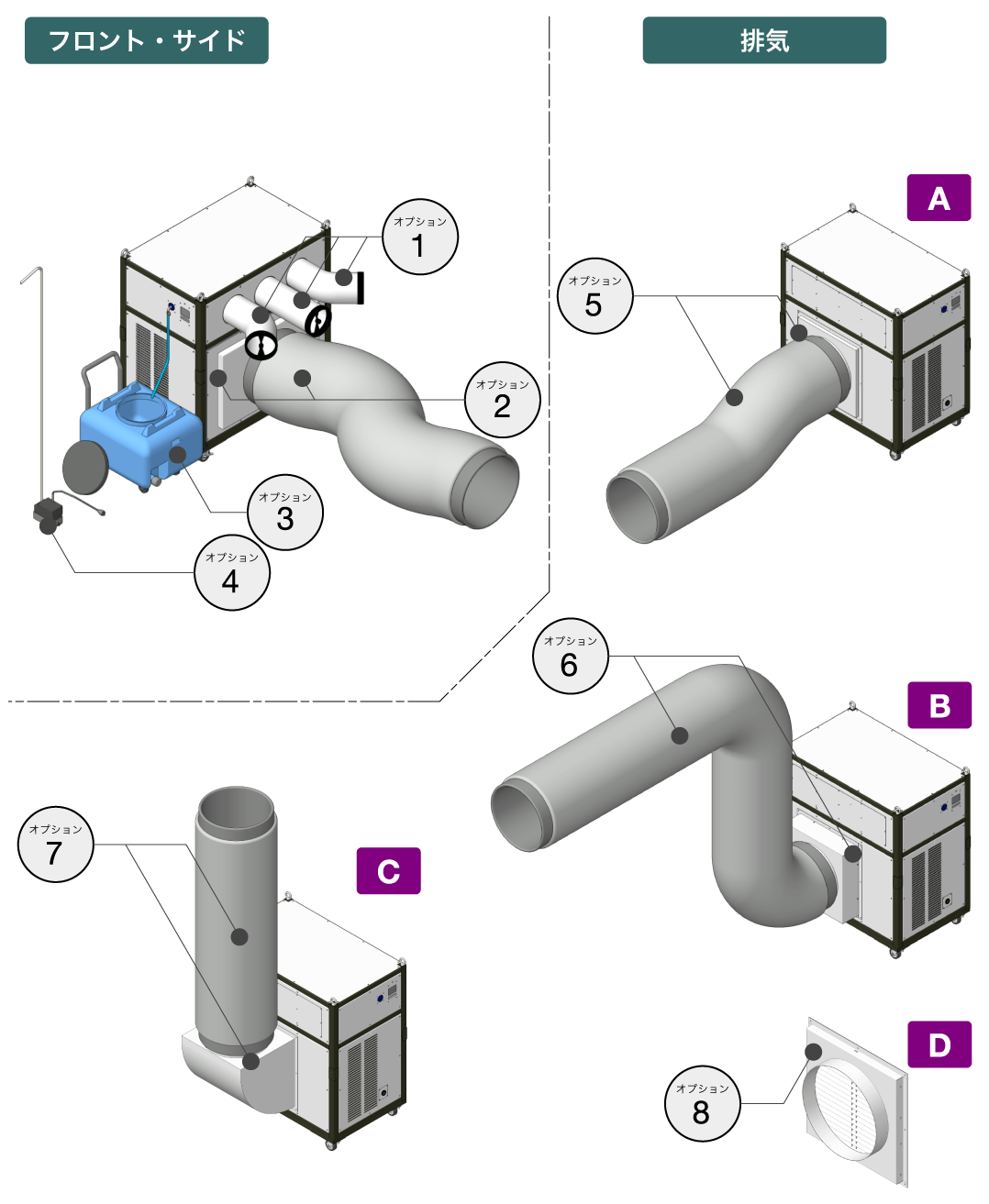 フロント・サイド

排気

オプション
1

オプション
2

オプション
3

オプション
4

A

オプション
5

オプション
6

B

オプション
7

C

D

オプション
8